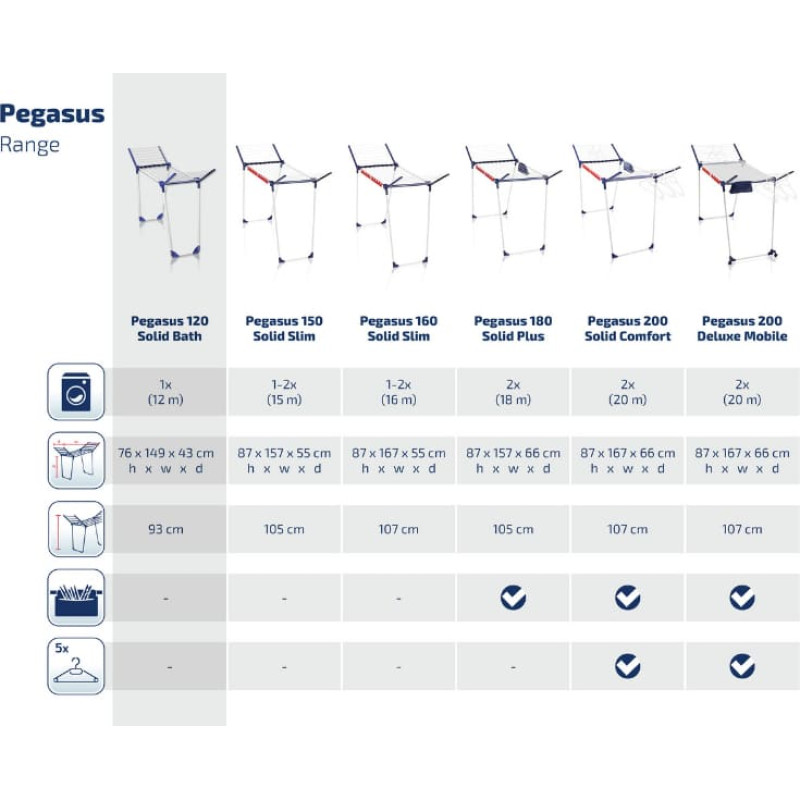 Pegasus
Range

| | Pegasus 120 Solid Bath | Pegasus 150 Solid Slim | Pegasus 160 Solid Slim | Pegasus 180 Solid Plus | Pegasus 200 Solid Comfort | Pegasus 200 Deluxe Mobile |
|---|---|---|---|---|---|---|
| | 1x (12 m) | 1-2x (15 m) | 1-2x (16 m) | 2x (18 m) | 2x (20 m) | 2x (20 m) |
| | 76 x 149 x 43 cm h x w x d | 87 x 157 x 55 cm h x w x d | 87 x 167 x 55 cm h x w x d | 87 x 157 x 66 cm h x w x d | 87 x 167 x 66 cm h x w x d | 87 x 167 x 66 cm h x w x d |
| | 93 cm | 105 cm | 107 cm | 105 cm | 107 cm | 107 cm |
| | - | - | - | ✓ | ✓ | ✓ |
| 5x | - | - | - | - | ✓ | ✓ |