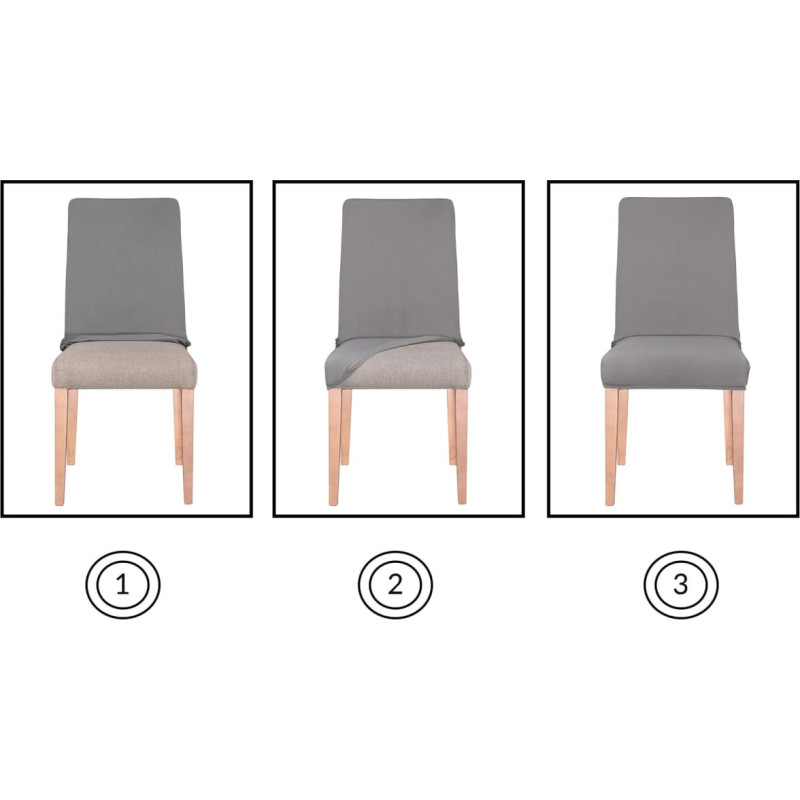 1

2

3