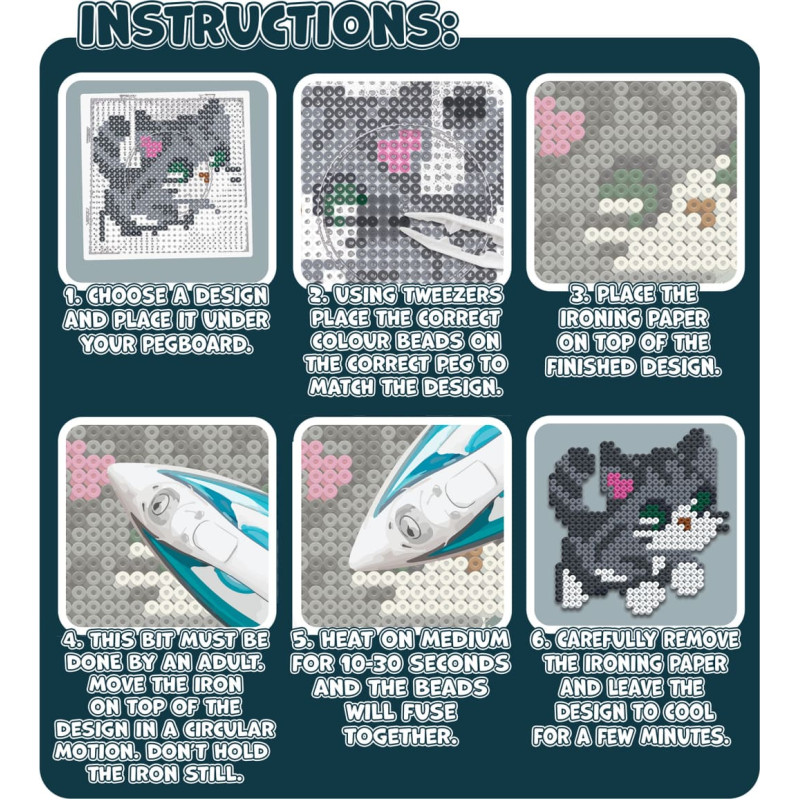 INSTRUCTIONS:

1. CHOOSE A DESIGN AND PLACE IT UNDER YOUR PEGBOARD.

2. USING TWEEZERS PLACE THE CORRECT COLOUR BEADS ON THE CORRECT PEG TO MATCH THE DESIGN.

3. PLACE THE IRONING PAPER ON TOP OF THE FINISHED DESIGN.

4. THIS BIT MUST BE DONE BY AN ADULT. MOVE THE IRON ON TOP OF THE DESIGN IN A CIRCULAR MOTION. DON'T HOLD THE IRON STILL.

5. HEAT ON MEDIUM FOR 10-30 SECONDS AND THE BEADS WILL FUSE TOGETHER.

6. CAREFULLY REMOVE THE IRONING PAPER AND LEAVE THE DESIGN TO COOL FOR A FEW MINUTES.