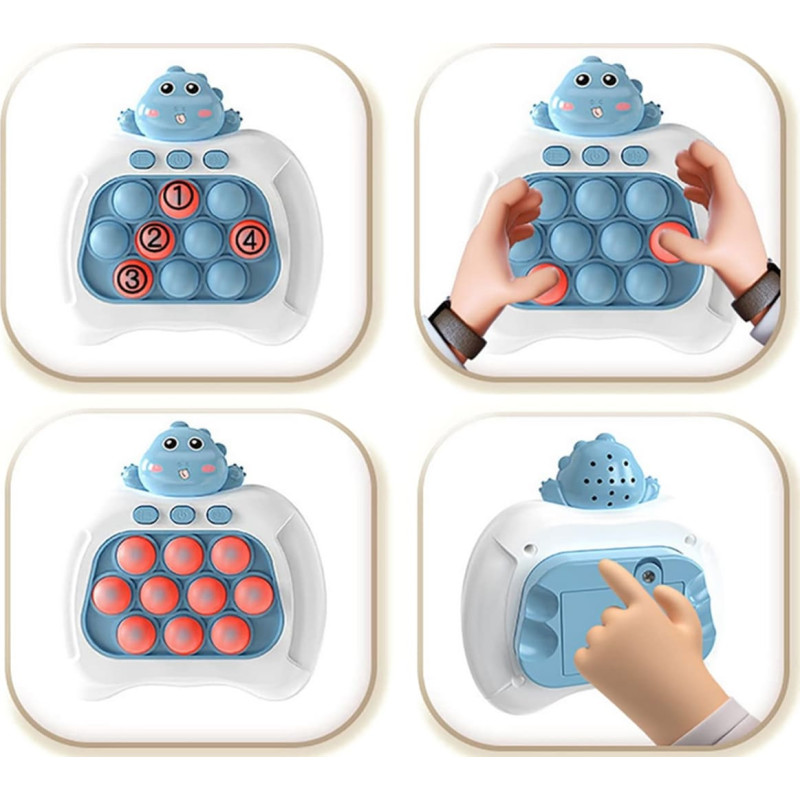 ①
②
④
③